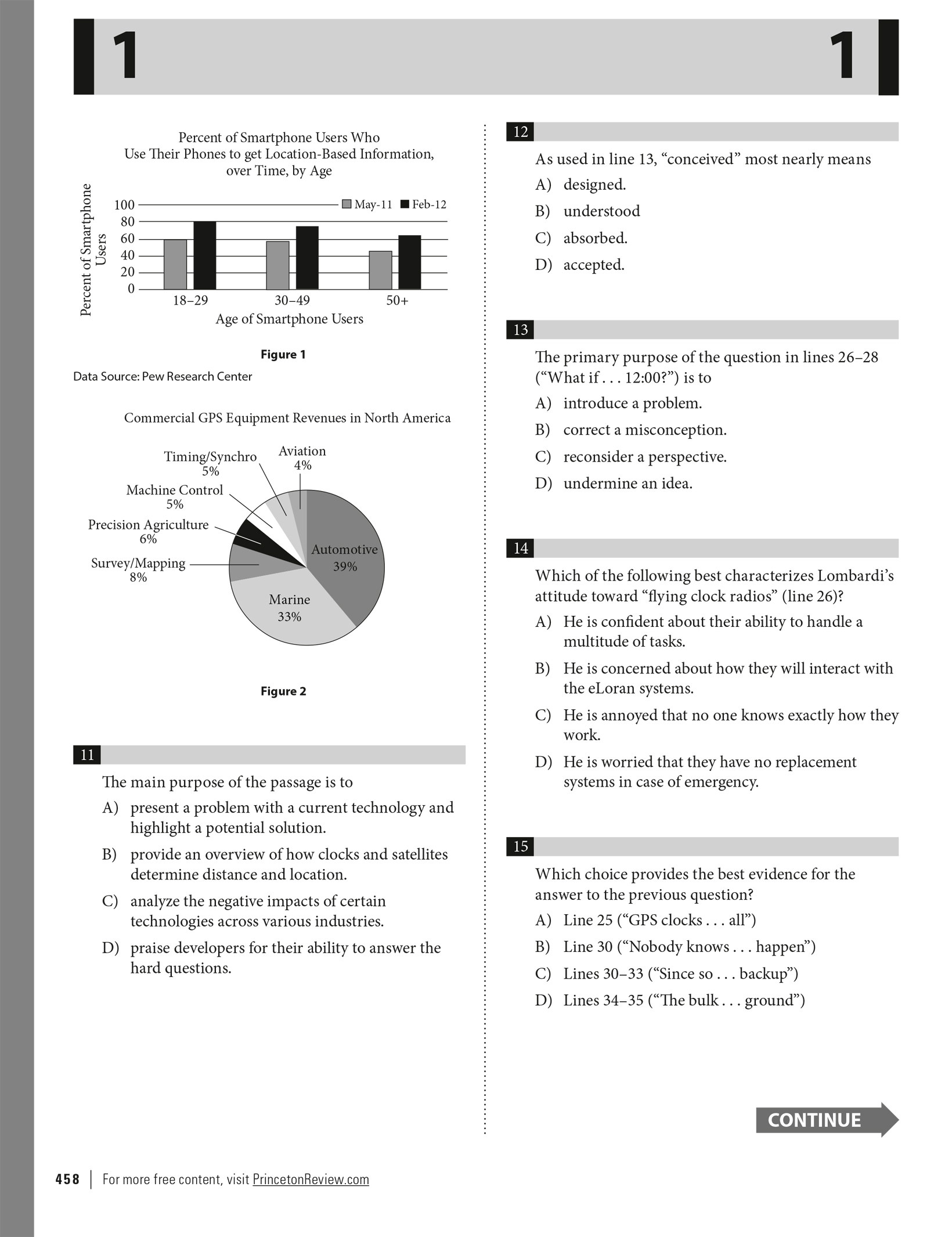 1 1

Percent of Smartphone Users Who Use Their Phones to get Location-Based Information, over Time, by Age

Percent of Smartphone Users

100
80
60
40
20
0

May-11 Feb-12

18–29 30–49 50+

Age of Smartphone Users

Figure 1

Data Source: Pew Research Center

Commercial GPS Equipment Revenues in North America

Timing/Synchro 5%
Aviation 4%
Machine Control 5%
Precision Agriculture 6%
Survey/Mapping 8%
Automotive 39%
Marine 33%

Figure 2

11

The main purpose of the passage is to

A) present a problem with a current technology and highlight a potential solution.

B) provide an overview of how clocks and satellites determine distance and location.

C) analyze the negative impacts of certain technologies across various industries.

D) praise developers for their ability to answer the hard questions.

12

As used in line 13, “conceived” most nearly means

A) designed.

B) understood

C) absorbed.

D) accepted.

13

The primary purpose of the question in lines 26–28 (“What if . . . 12:00?”) is to

A) introduce a problem.

B) correct a misconception.

C) reconsider a perspective.

D) undermine an idea.

14

Which of the following best characterizes Lombardi’s attitude toward “flying clock radios” (line 26)?

A) He is confident about their ability to handle a multitude of tasks.

B) He is concerned about how they will interact with the eLoran systems.

C) He is annoyed that no one knows exactly how they work.

D) He is worried that they have no replacement systems in case of emergency.

15

Which choice provides the best evidence for the answer to the previous question?

A) Line 25 (“GPS clocks . . . all”)

B) Line 30 (“Nobody knows . . . happen”)

C) Lines 30–33 (“Since so . . . backup”)

D) Lines 34–35 (“The bulk . . . ground”)

CONTINUE

458 | For more free content, visit PrincetonReview.com